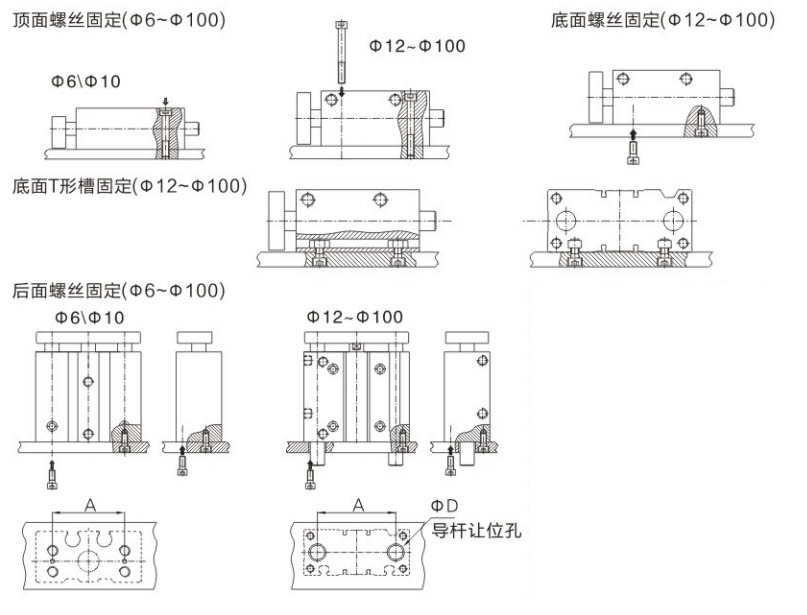 顶面螺丝固定(Φ6~Φ100)

Φ6\Φ10

Φ12~Φ100

底面螺丝固定(Φ12~Φ100)

底面T形槽固定(Φ12~Φ100)

后面螺丝固定(Φ6~Φ100)

Φ6\Φ10

Φ12~Φ100

A

A

ΦD

导杆让位孔